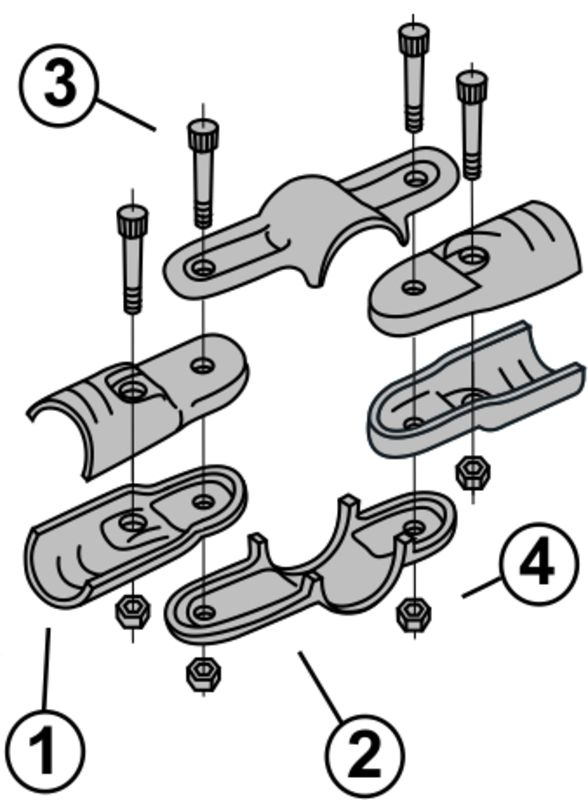 3

4

1

2