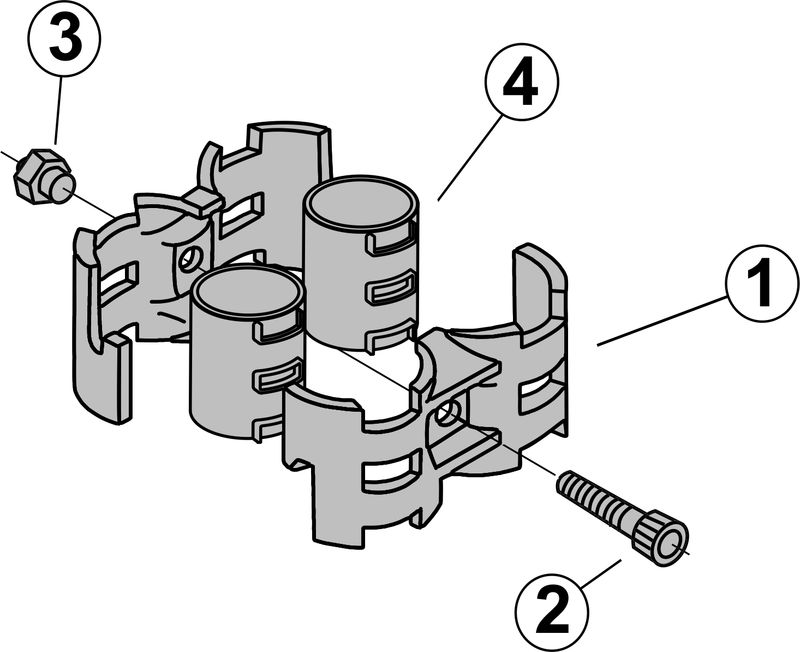 3
4
1
2