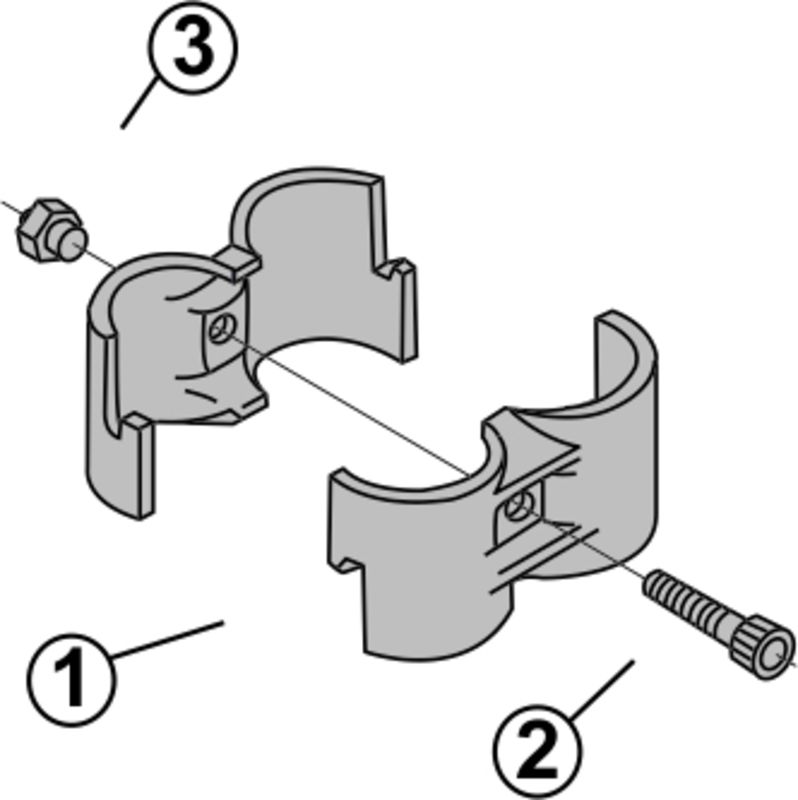 3

1

2